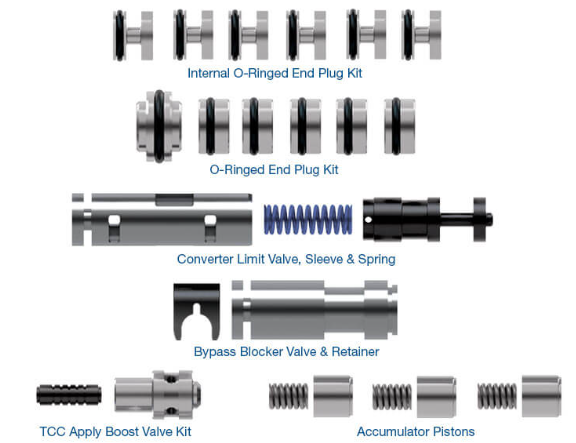 Internal O-Ringed End Plug Kit

O-Ringed End Plug Kit

Converter Limit Valve, Sleeve & Spring

Bypass Blocker Valve & Retainer

TCC Apply Boost Valve Kit

Accumulator Pistons